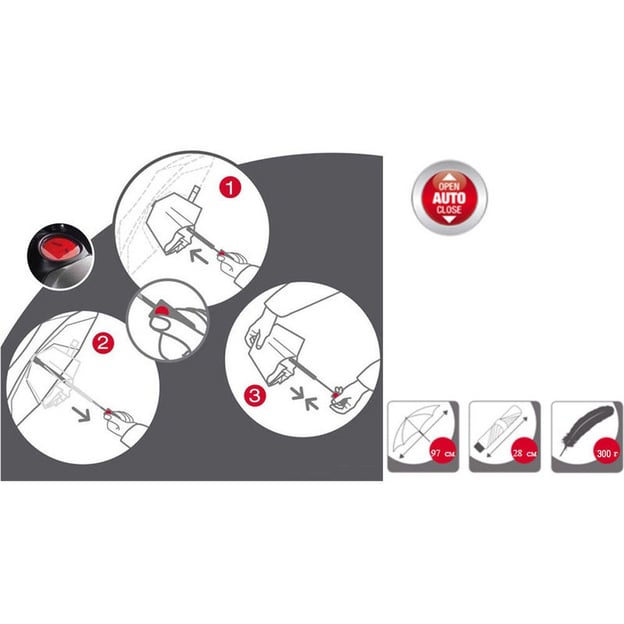 1

2

3

OPEN
AUTO
CLOSE

97 см

28 см

300 г