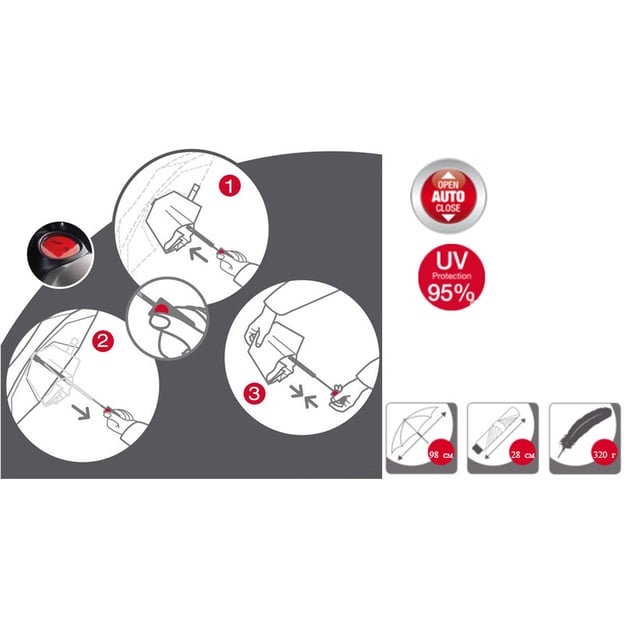 1

2

3

OPEN
AUTO
CLOSE

UV
Protection
95%

98 см

28 см

320 г